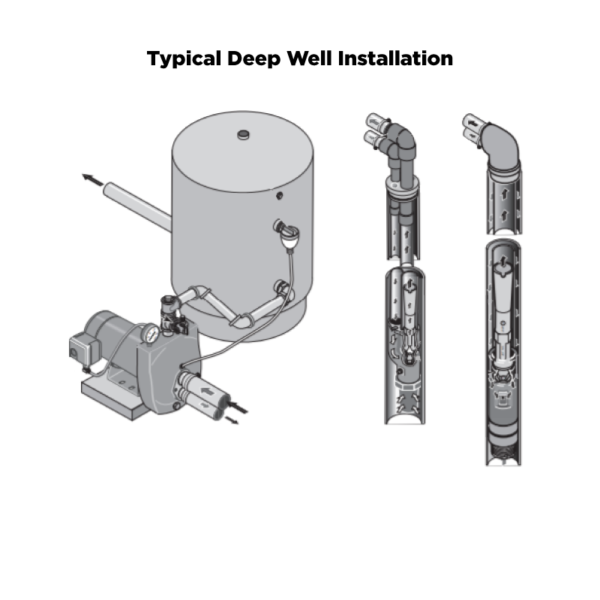 Typical Deep Well Installation